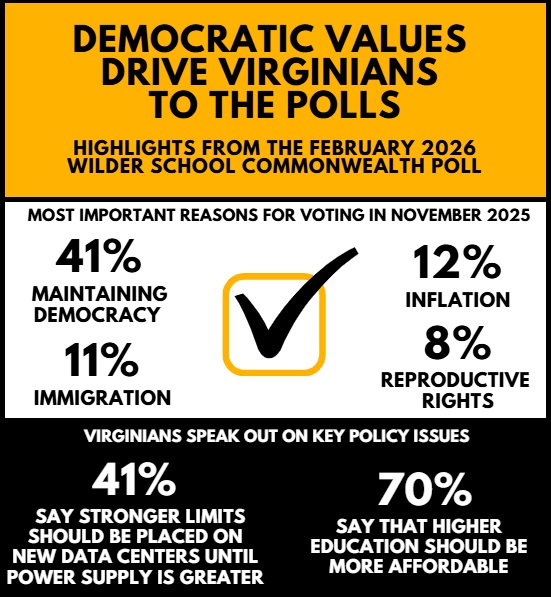 DEMOCRATIC VALUES DRIVE VIRGINIANS TO THE POLLS

HIGHLIGHTS FROM THE FEBRUARY 2026 WILDER SCHOOL COMMONWEALTH POLL

MOST IMPORTANT REASONS FOR VOTING IN NOVEMBER 2025

41%
MAINTAINING DEMOCRACY

11%
IMMIGRATION

12%
INFLATION

8%
REPRODUCTIVE RIGHTS

VIRGINIANS SPEAK OUT ON KEY POLICY ISSUES

41%
SAY STRONGER LIMITS SHOULD BE PLACED ON NEW DATA CENTERS UNTIL POWER SUPPLY IS GREATER

70%
SAY THAT HIGHER EDUCATION SHOULD BE MORE AFFORDABLE