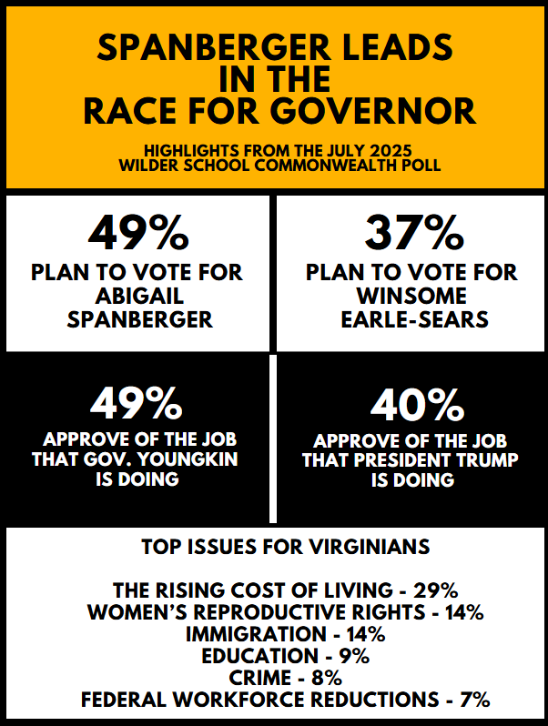 SPANBERGER LEADS IN THE RACE FOR GOVERNOR

HIGHLIGHTS FROM THE JULY 2025 WILDER SCHOOL COMMONWEALTH POLL

49%
PLAN TO VOTE FOR ABIGAIL SPANBERGER

37%
PLAN TO VOTE FOR WINSOME EARLE-SEARS

49%
APPROVE OF THE JOB THAT GOV. YOUNGKIN IS DOING

40%
APPROVE OF THE JOB THAT PRESIDENT TRUMP IS DOING

TOP ISSUES FOR VIRGINIANS

THE RISING COST OF LIVING - 29%
WOMEN'S REPRODUCTIVE RIGHTS - 14%
IMMIGRATION - 14%
EDUCATION - 9%
CRIME - 8%
FEDERAL WORKFORCE REDUCTIONS - 7%