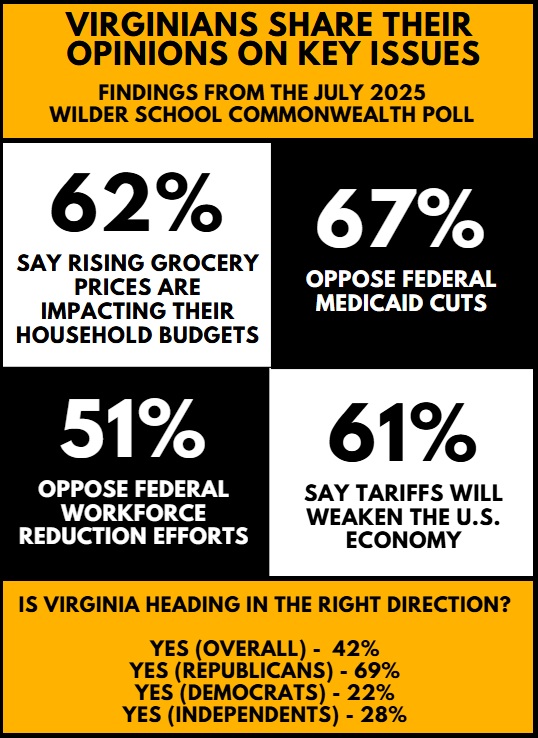 VIRGINIANS SHARE THEIR OPINIONS ON KEY ISSUES

FINDINGS FROM THE JULY 2025 WILDER SCHOOL COMMONWEALTH POLL

62%

SAY RISING GROCERY PRICES ARE IMPACTING THEIR HOUSEHOLD BUDGETS

67%

OPPOSE FEDERAL MEDICAID CUTS

51%

OPPOSE FEDERAL WORKFORCE REDUCTION EFFORTS

61%

SAY TARIFFS WILL WEAKEN THE U.S. ECONOMY

IS VIRGINIA HEADING IN THE RIGHT DIRECTION?

YES (OVERALL) - 42%
YES (REPUBLICANS) - 69%
YES (DEMOCRATS) - 22%
YES (INDEPENDENTS) - 28%